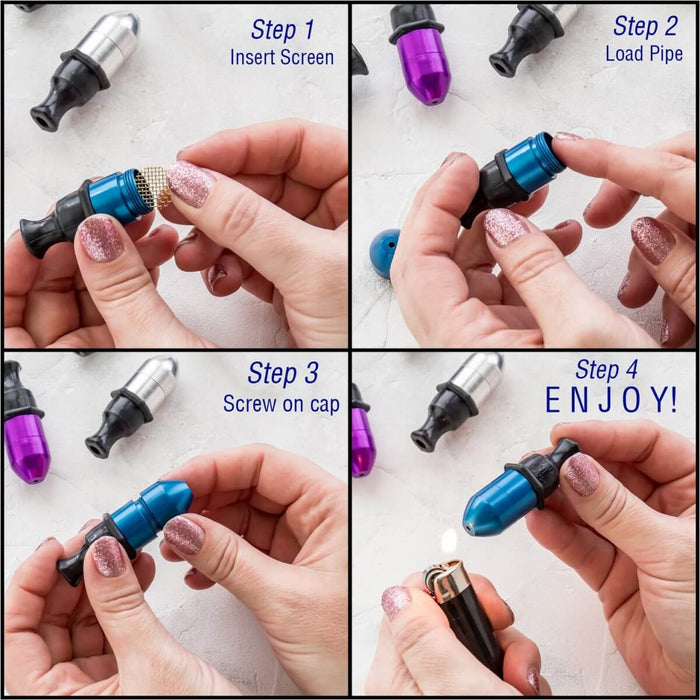 Step 1
Insert Screen

Step 2
Load Pipe

Step 3
Screw on cap

Step 4
ENJOY!